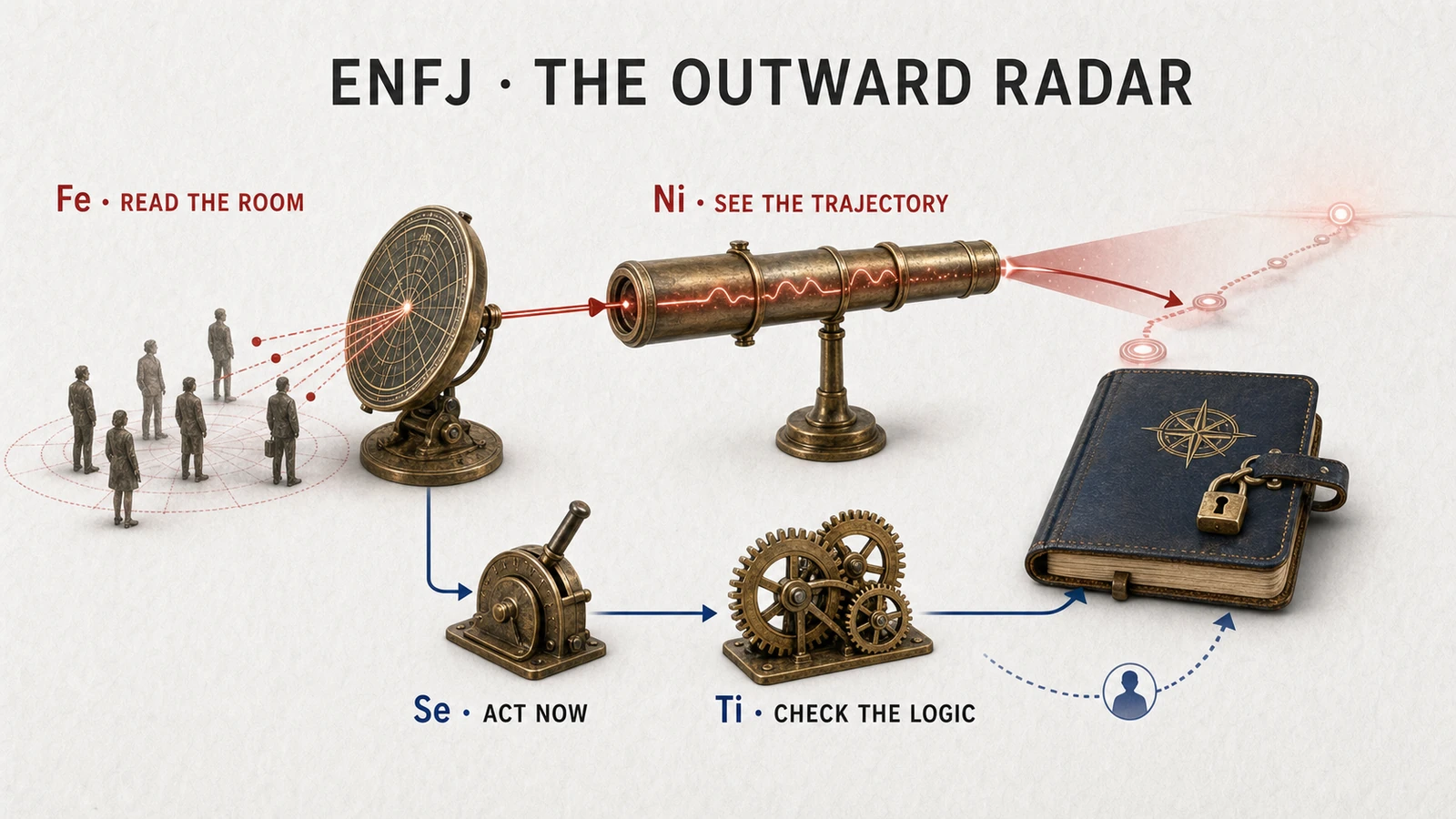 ENFJ · THE OUTWARD RADAR

Fe · READ THE ROOM

Ni · SEE THE TRAJECTORY

Se · ACT NOW

Ti · CHECK THE LOGIC