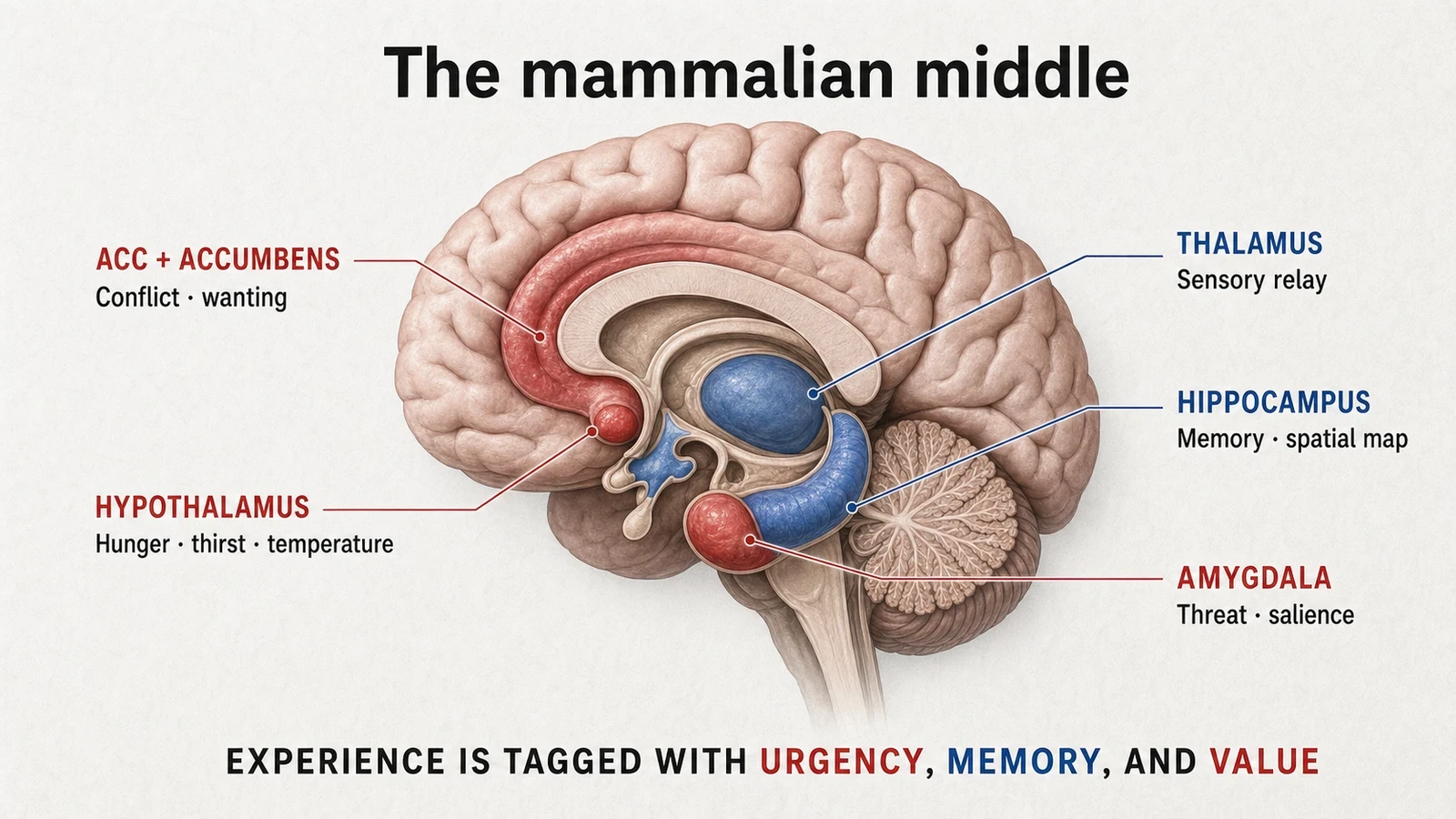 The mammalian middle

ACC + ACCUMBENS
Conflict · wanting

HYPOTHALAMUS
Hunger · thirst · temperature

THALAMUS
Sensory relay

HIPPOCAMPUS
Memory · spatial map

AMYGDALA
Threat · salience

EXPERIENCE IS TAGGED WITH URGENCY, MEMORY, AND VALUE